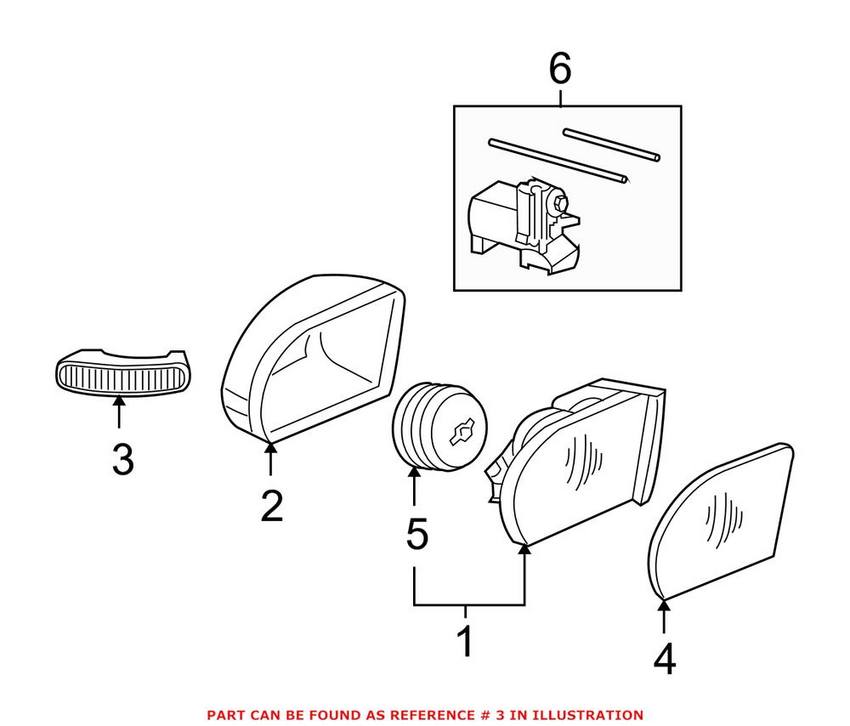 6

3

2

5

1

4

PART CAN BE FOUND AS REFERENCE # 3 IN ILLUSTRATION